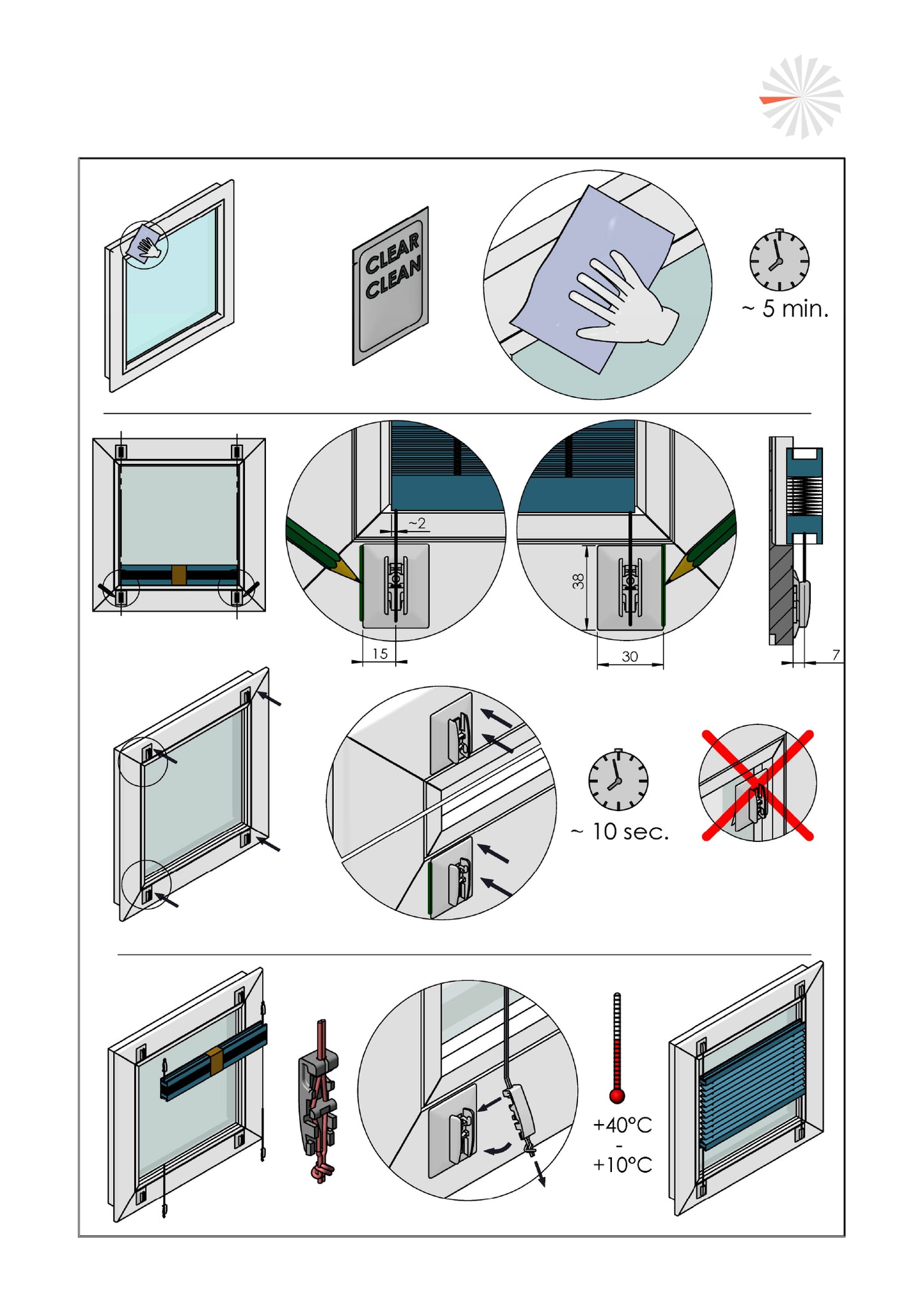 CLEAR CLEAN

~ 5 min.

~2

15

38

30

7

~ 10 sec.

+40°C
-
+10°C