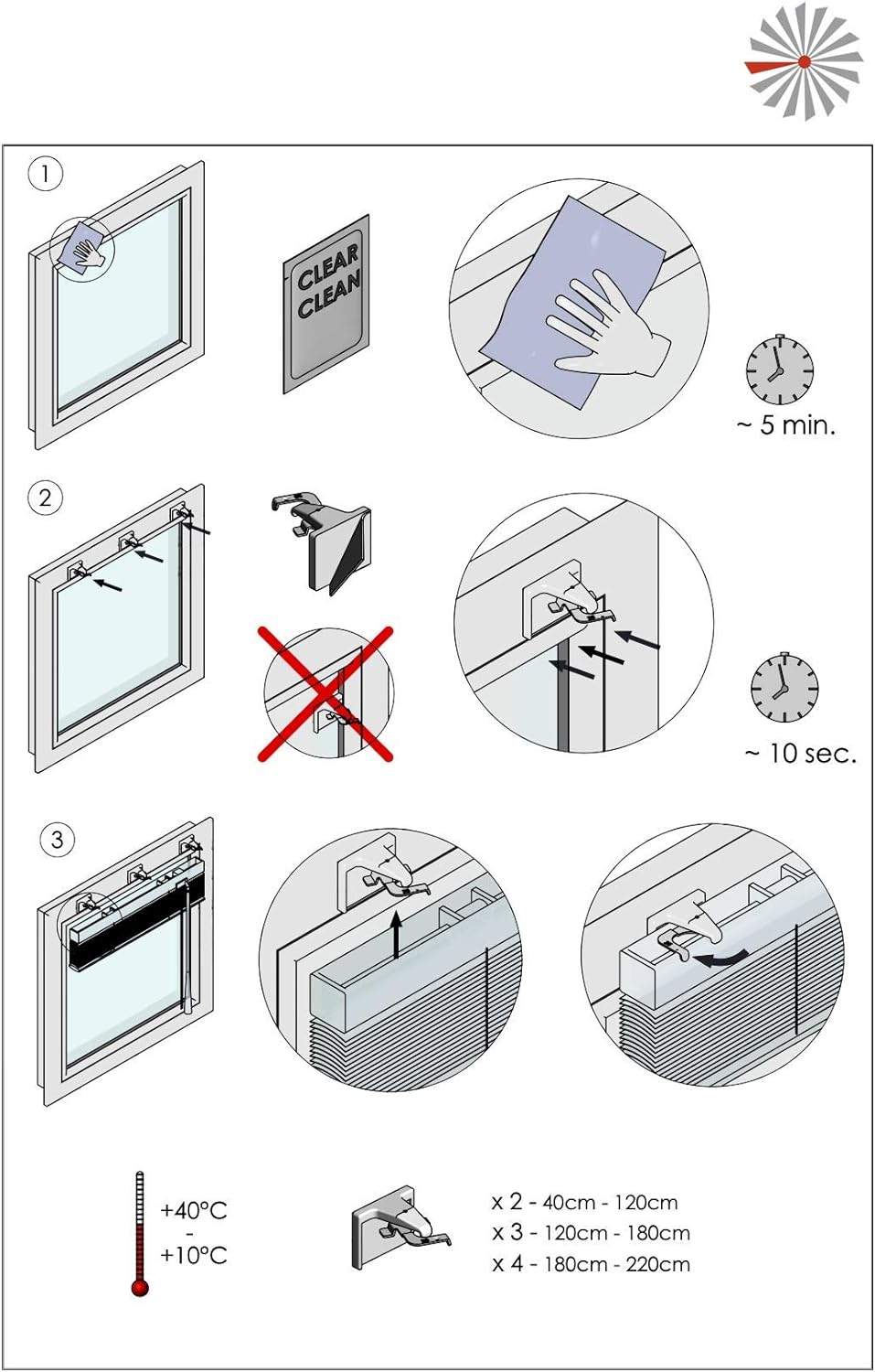 1

CLEAR CLEAN

~ 5 min.

2

~ 10 sec.

3

+40°C
-
+10°C

x 2 - 40cm - 120cm
x 3 - 120cm - 180cm
x 4 - 180cm - 220cm